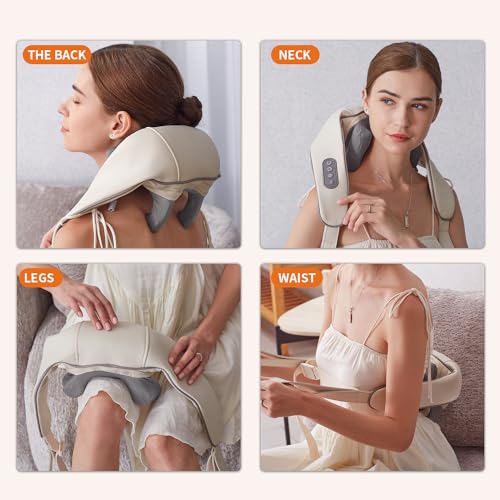 THE BACK

NECK

LEGS

WAIST