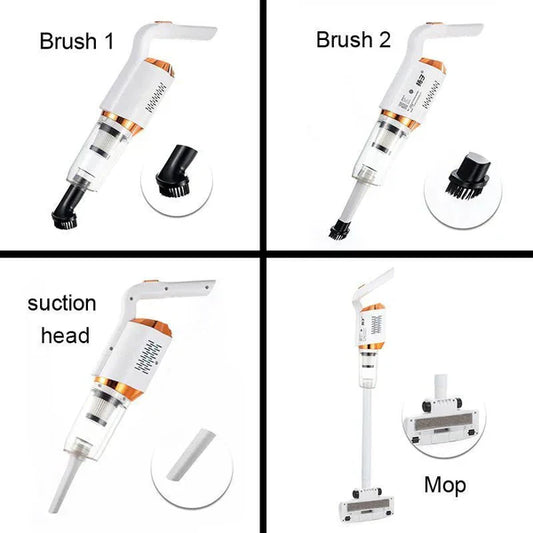 Brush 1

Brush 2

suction head

Mop